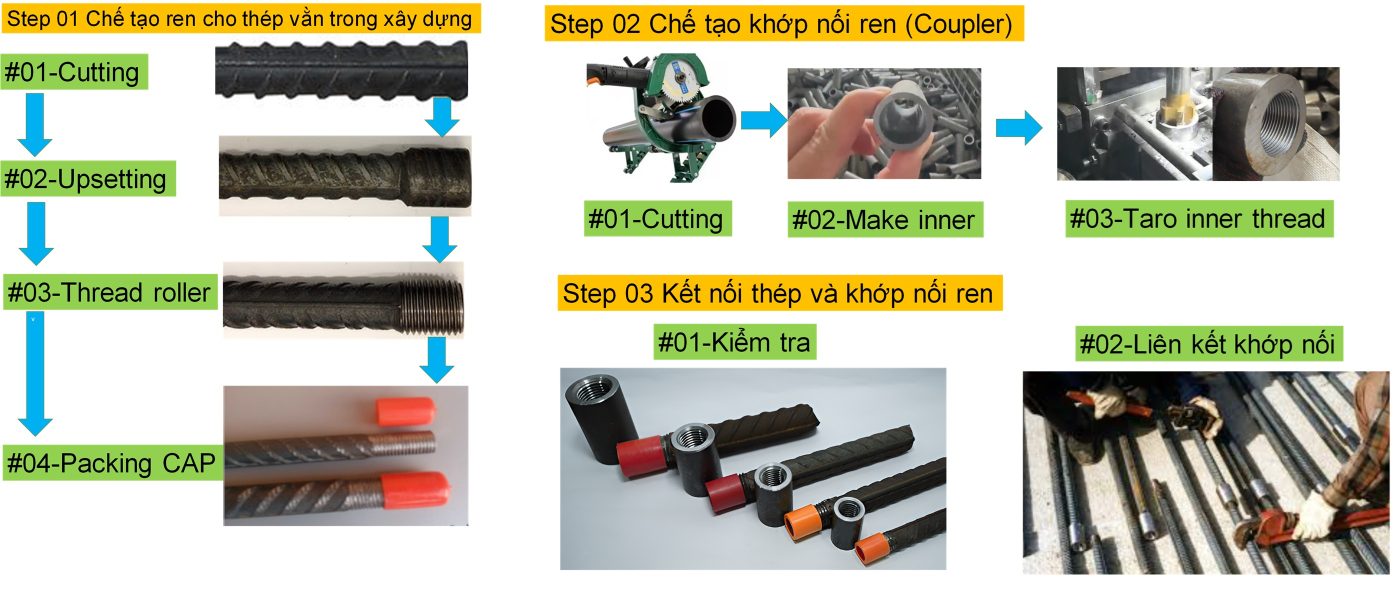 Step 01 Chế tạo ren cho thép vằn trong xây dựng

#01-Cutting

#02-Upsetting

#03-Thread roller

#04-Packing CAP

Step 02 Chế tạo khớp nối ren (Coupler)

#01-Cutting

#02-Make inner

#03-Taro inner thread

Step 03 Kết nối thép và khớp nối ren

#01-Kiểm tra

#02-Liên kết khớp nối